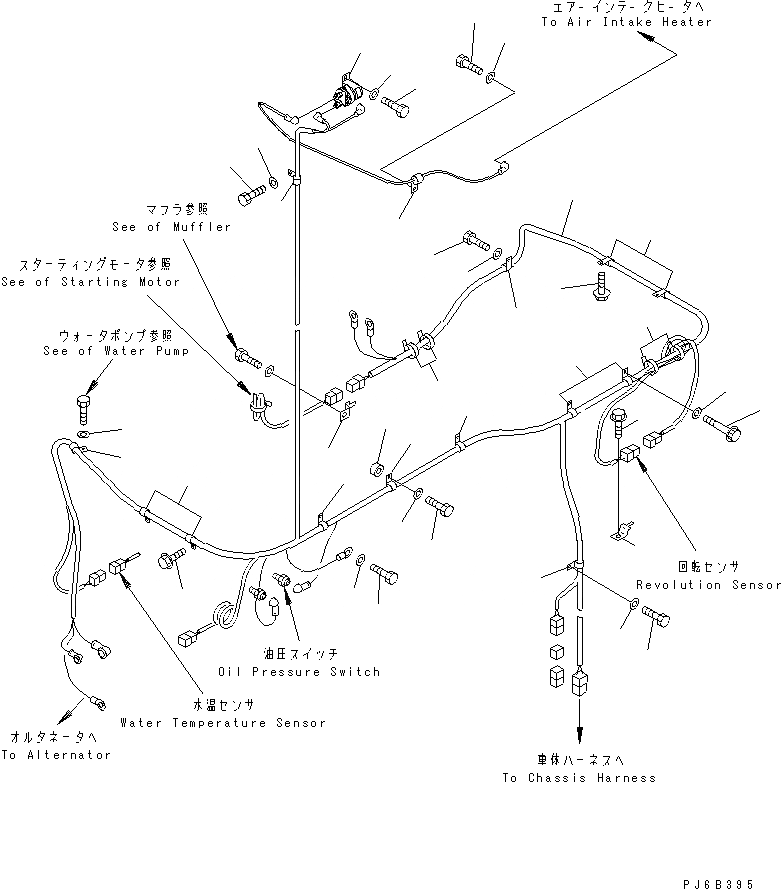 エアーインテークヒータへ
To Air Intake Heater

マフラ参照
See of Muffler

スターティングモータ参照
See of Starting Motor

ウォータポンプ参照
See of Water Pump

回転センサ
Revolution Sensor

油圧スイッチ
Oil Pressure Switch

水温センサ
Water Temperature Sensor

オルタネータへ
To Alternator

車体ハーネスへ
To Chassis Harness

PJ6B395