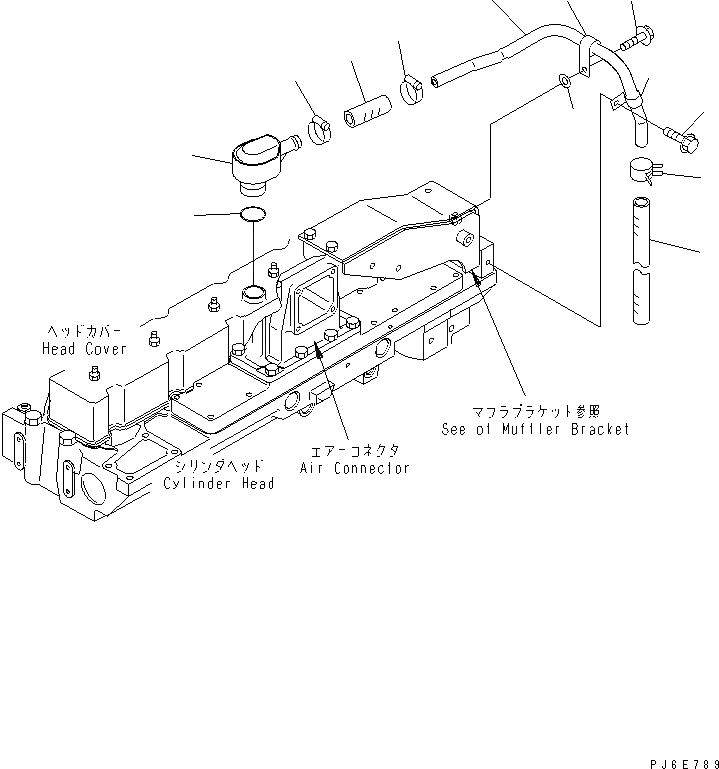 ヘッドカバー
Head Cover

マフラブラケット参照
See of Muffler Bracket

エアーコネクタ
Air Connector

シリンダヘッド
Cylinder Head

PJ6E789