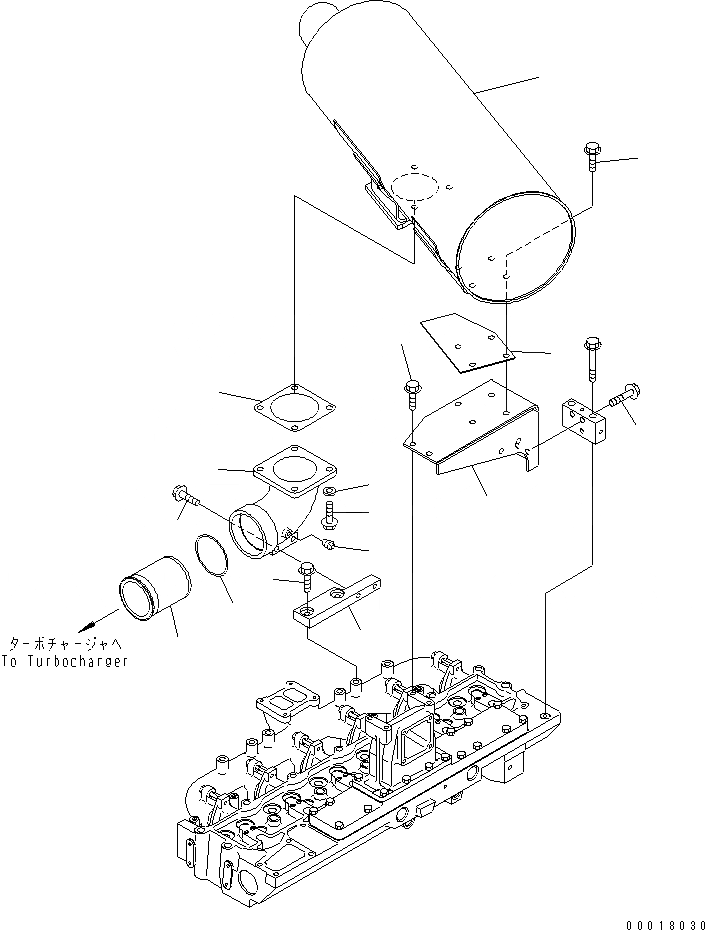 ターボチャージャへ
To Turbocharger

00018030