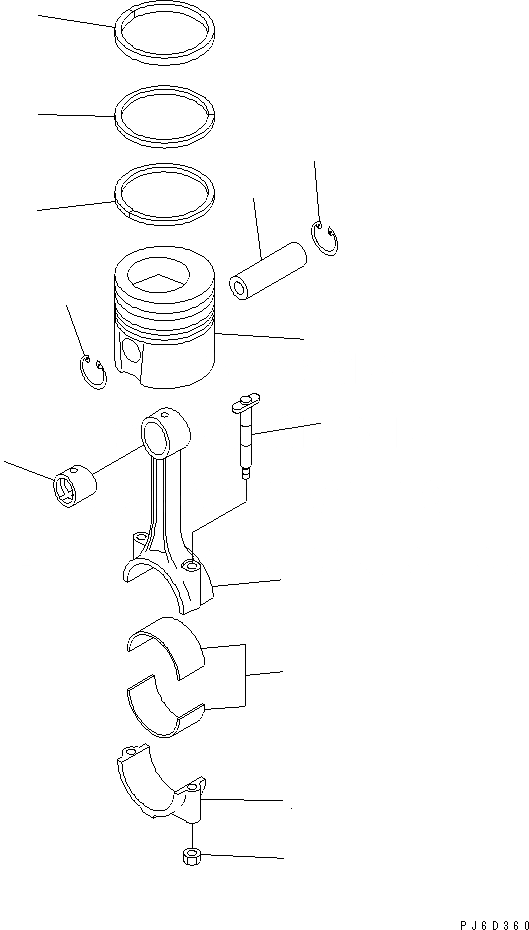 PJ6D360