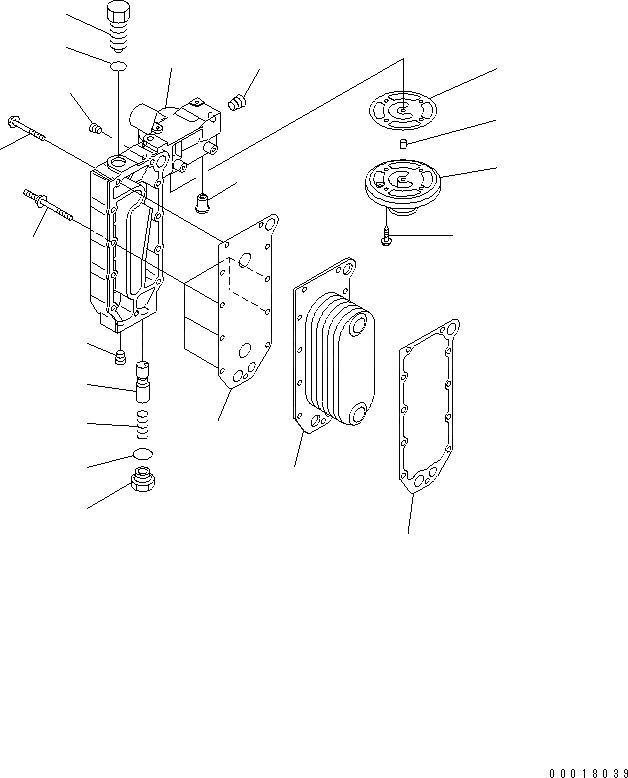 00018039