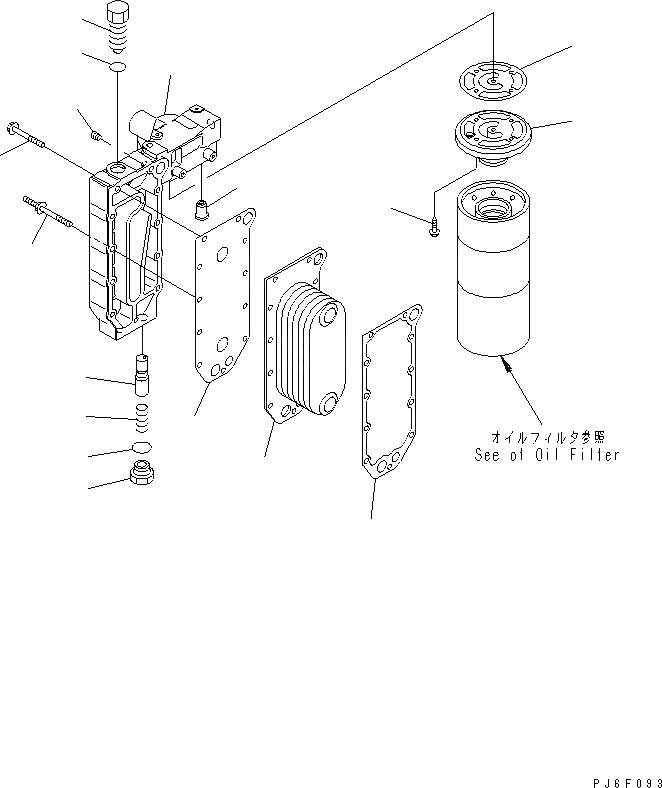 オイルフィルタ参照
See of Oil Filter

PJ6F093