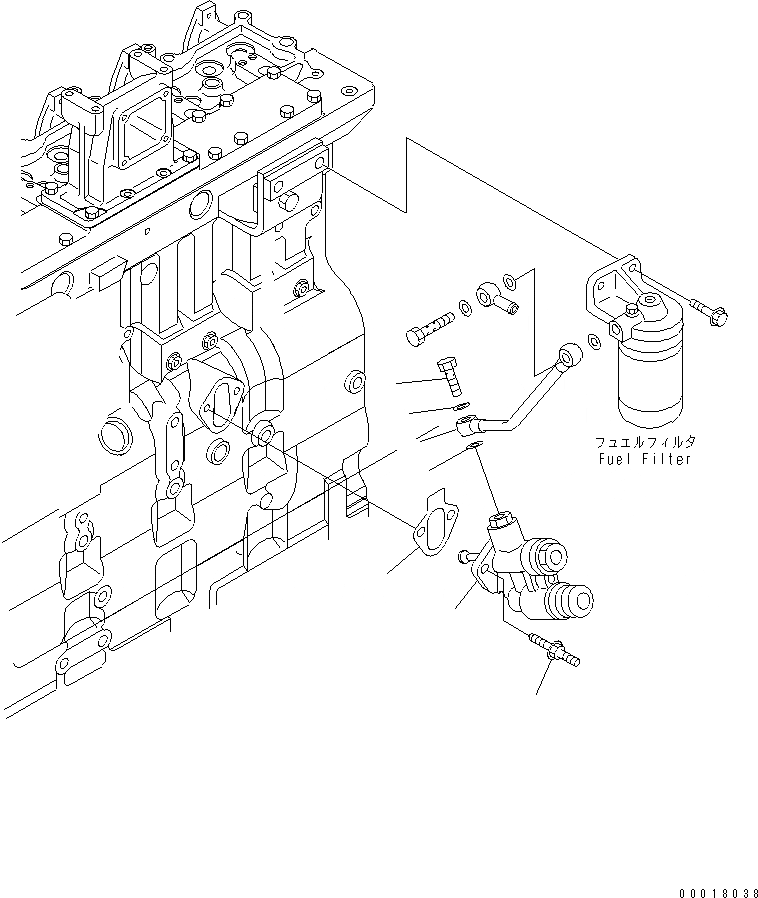 フュエルフィルタ
Fuel Filter

00018038