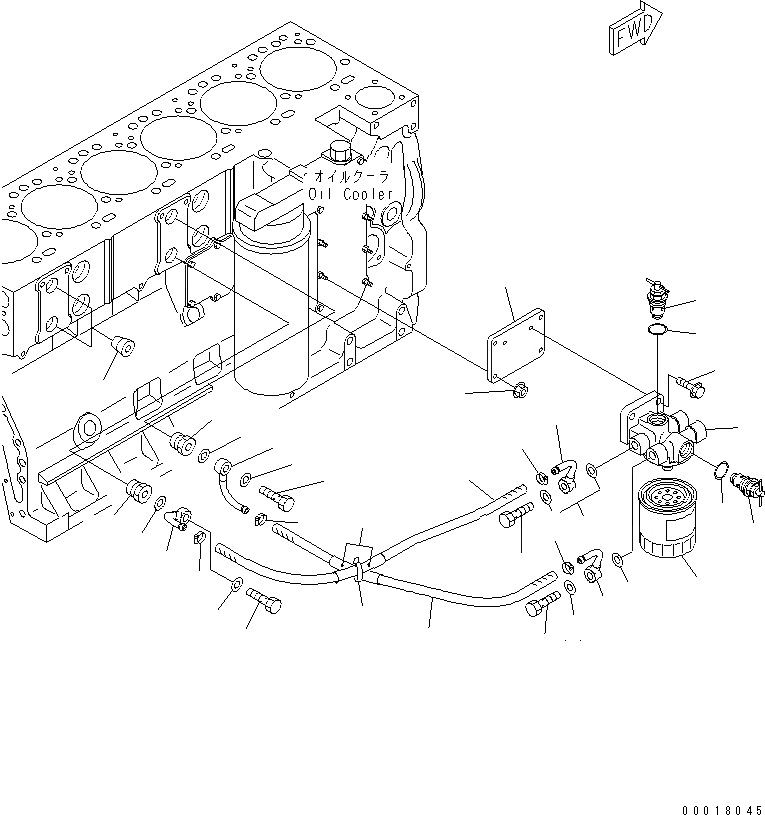 FWD

オイルクーラ
Oil Cooler

00018045