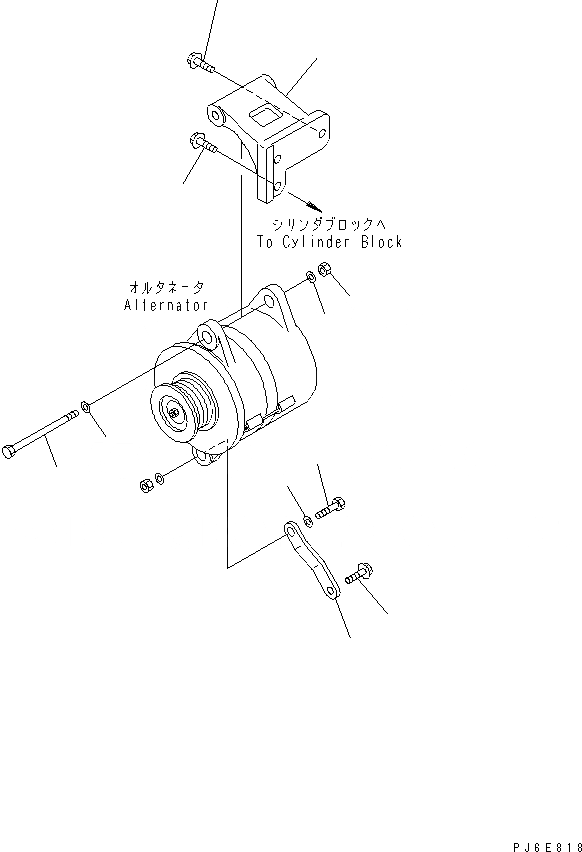 シリンダブロックへ
To Cylinder Block

オルタネータ
Alternator

PJ6E818