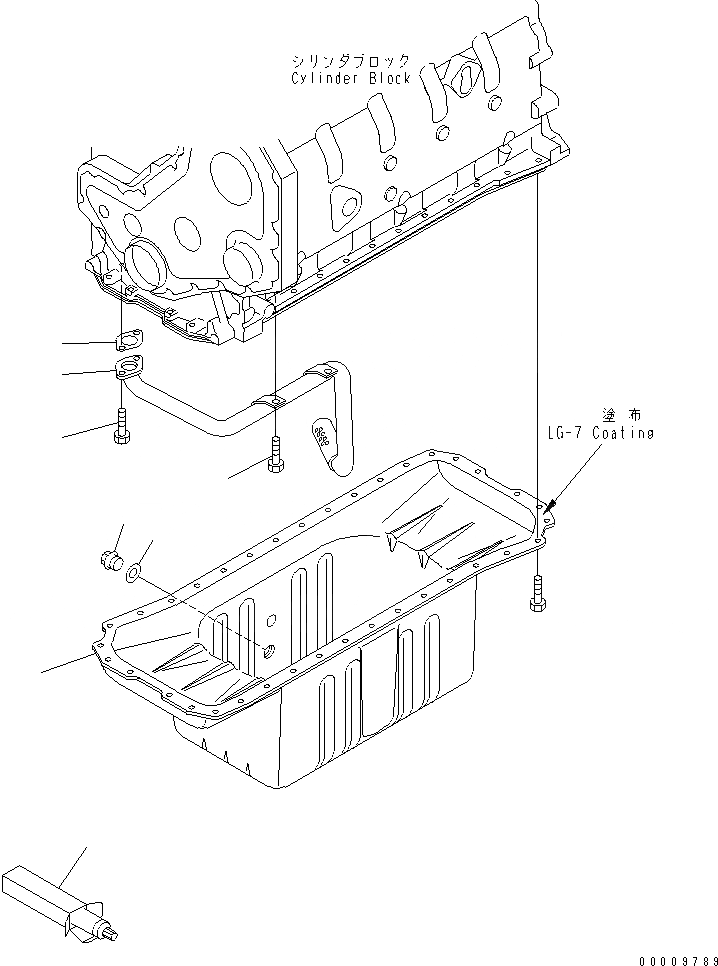 シリンダブロック
Cylinder Block

塗布
LG-7 Coating

00009789