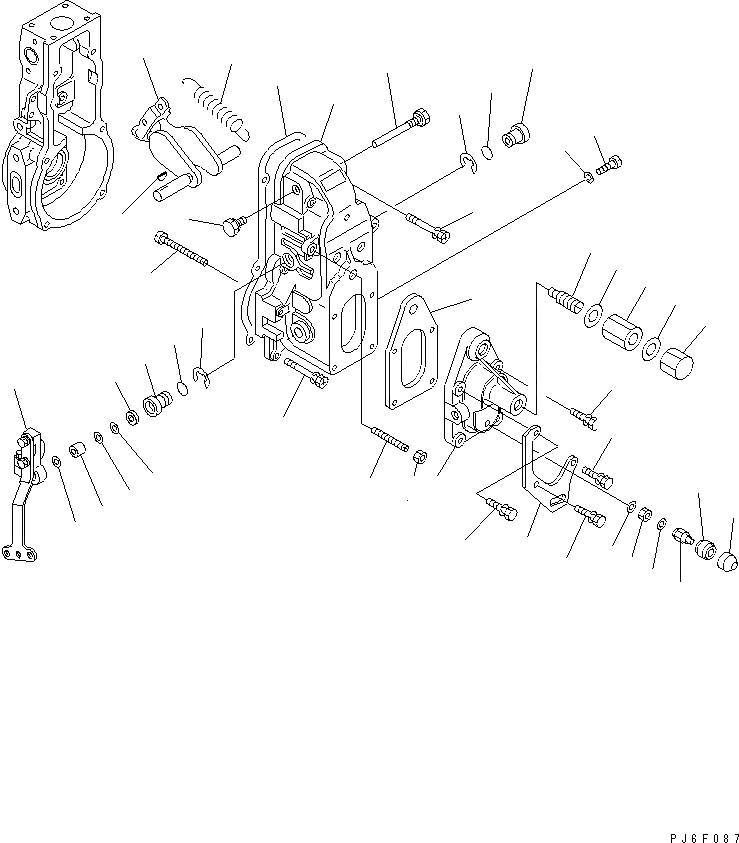 PJ6F087