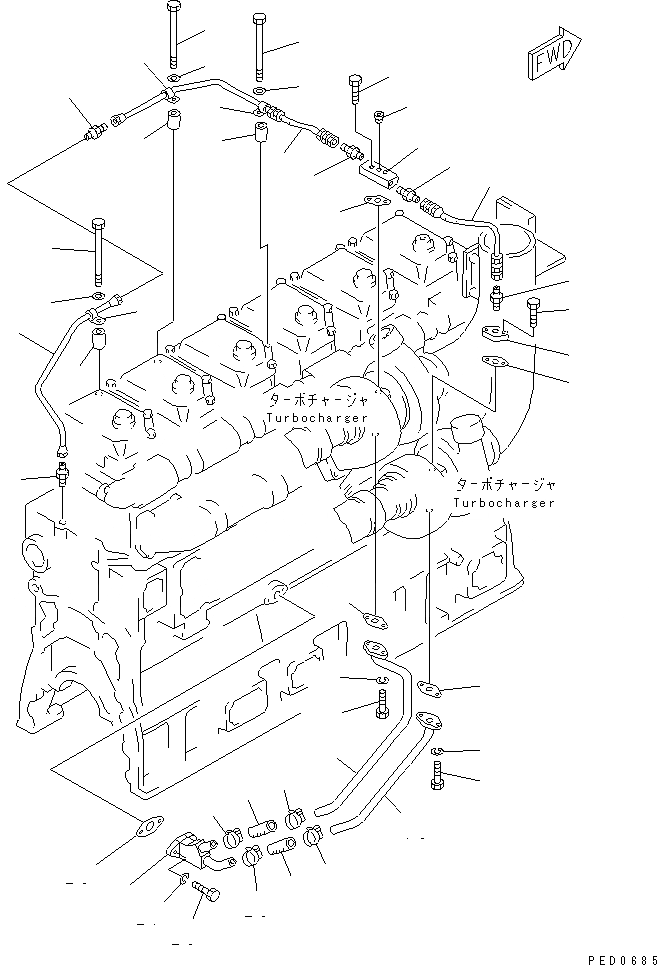 FWD

ターボチャージャ
Turbocharger

ターボチャージャ
Turbocharger

PED0685