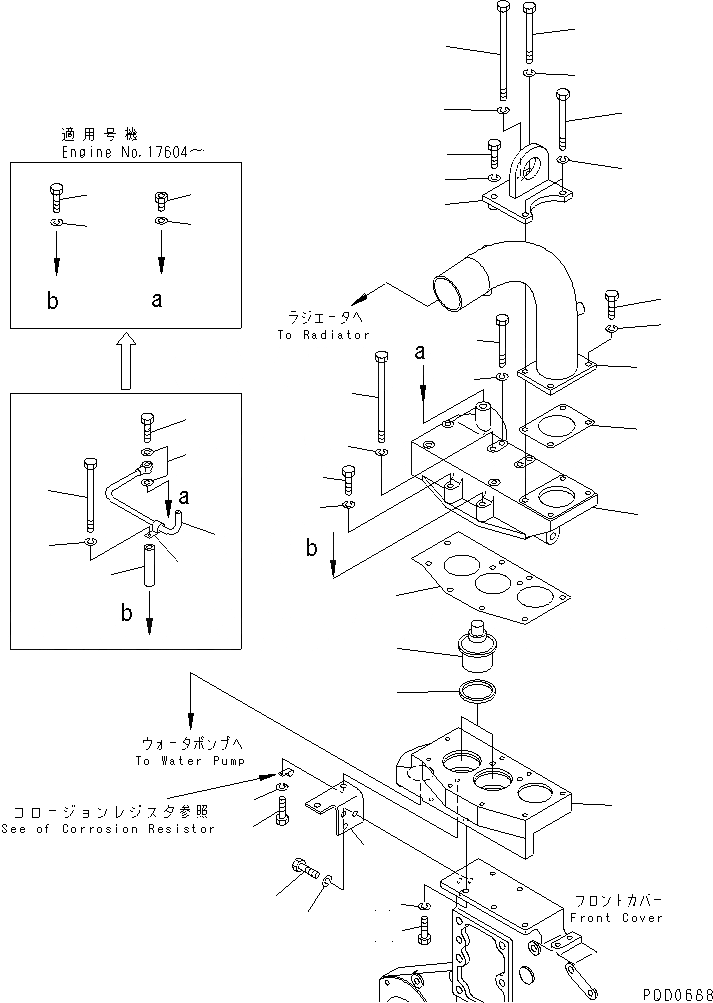 適用号機
Engine No.17604～

b
a

a
b

ラジエータへ
To Radiator

a
b

ウォータポンプへ
To Water Pump

コロージョンレジスタ参照
See of Corrosion Resistor

フロントカバー
Front Cover

PDD0688