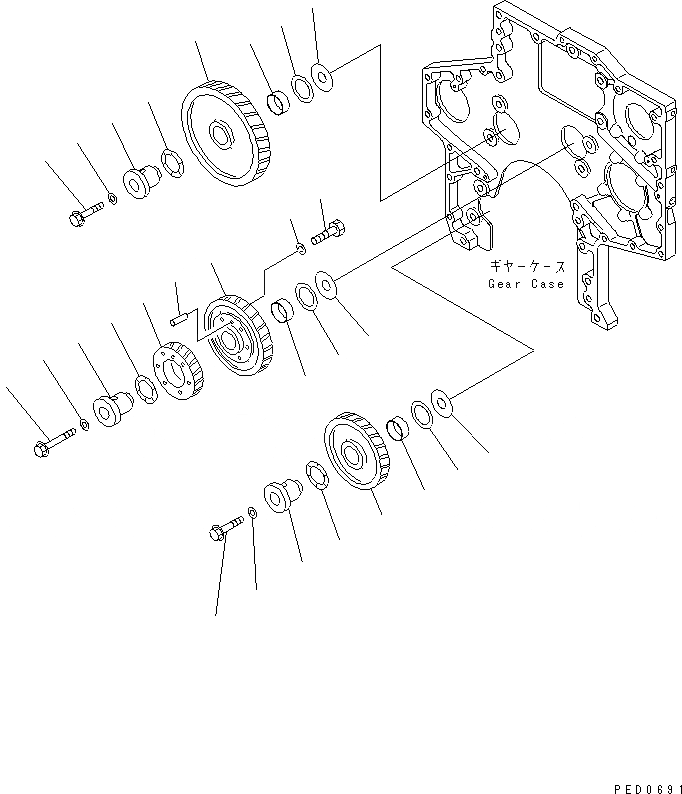 ギヤーケース
Gear Case

PED0691