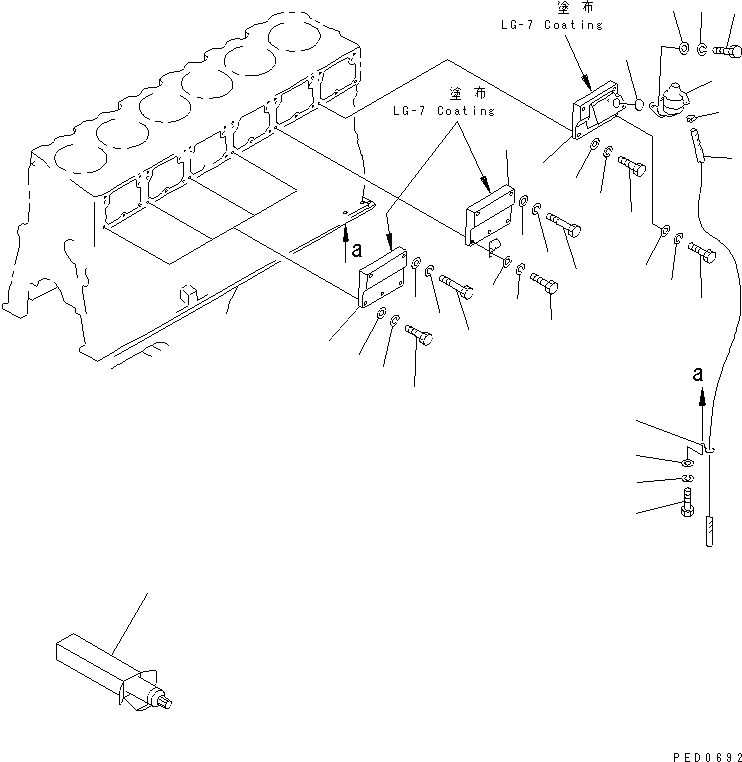 塗布
LG-7 Coating

塗布
LG-7 Coating

a

a

PED0692