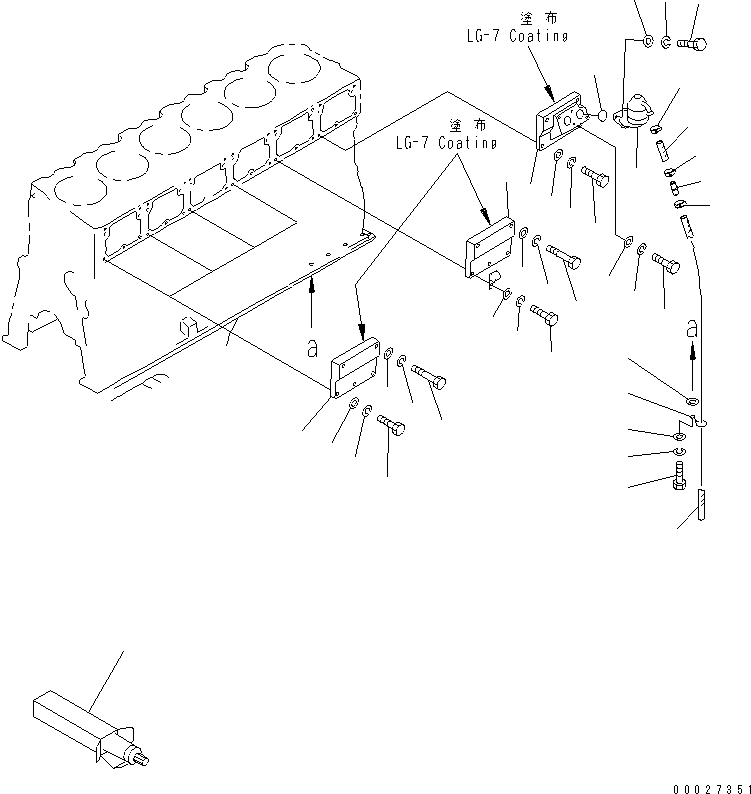 塗 布
LG-7 Coating

塗 布
LG-7 Coating

a

a

00027351