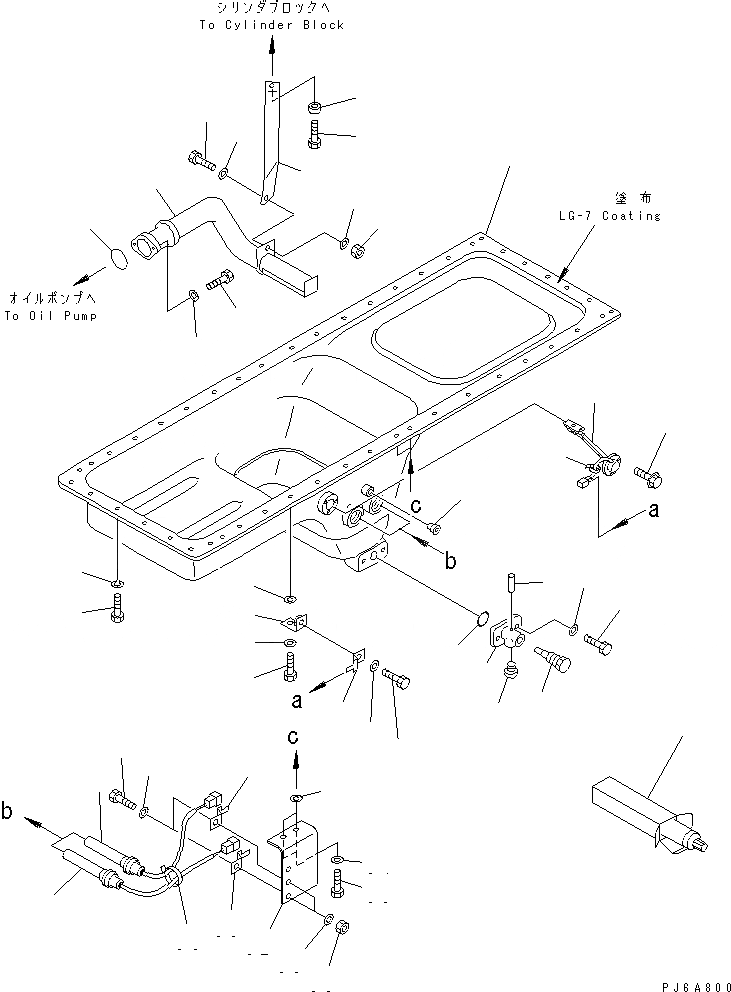 シリンダブロックへ
To Cylinder Block

塗布
LG-7 Coating

オイルポンプへ
To Oil Pump

c

a

b

a

c

b

PJ6A800