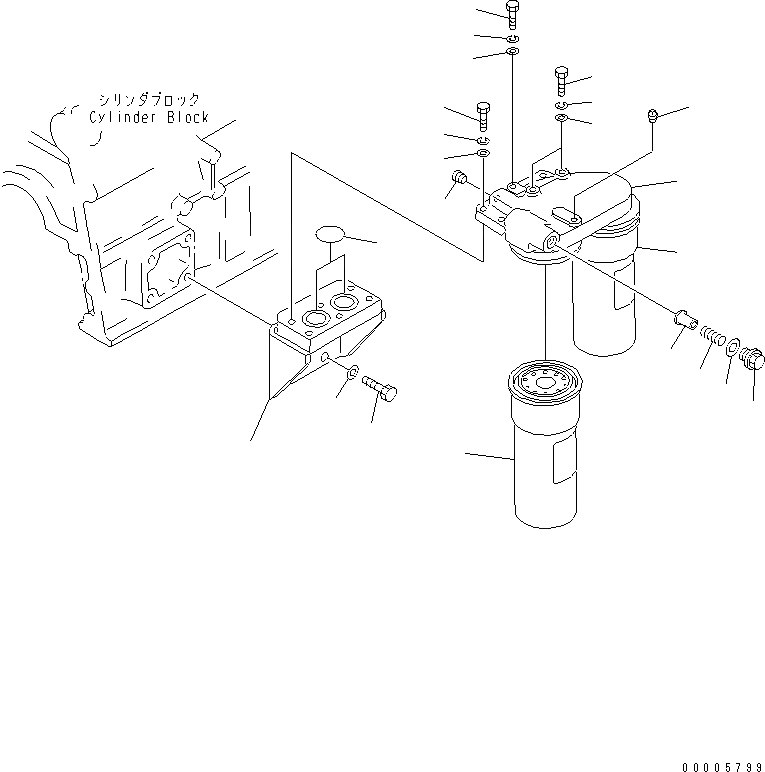 シリンダブロック
Cylinder Block

00005799