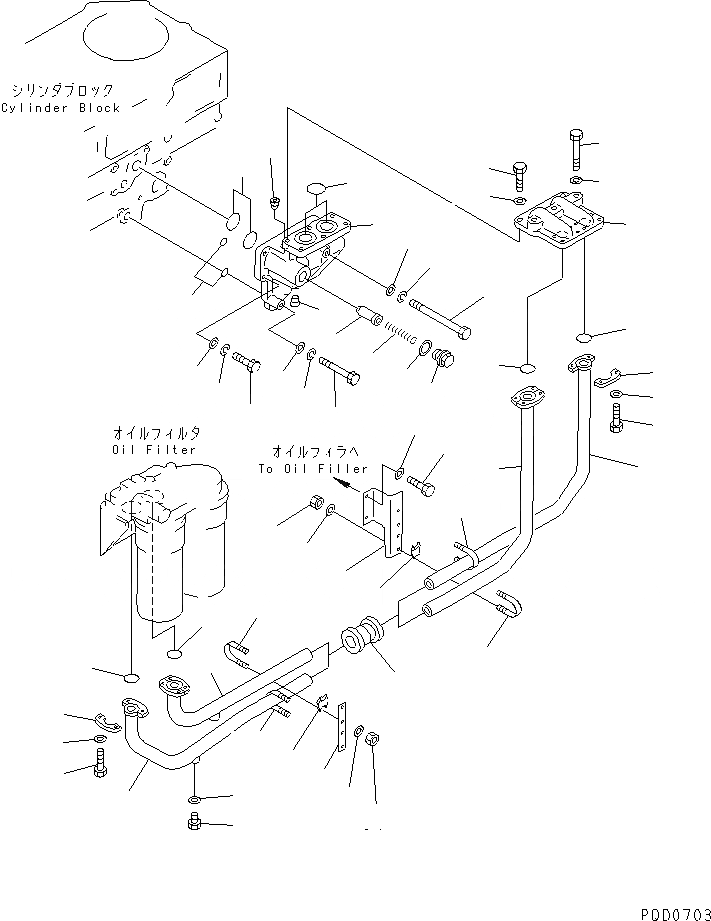 シリンダブロック
Cylinder Block

オイルフィルタ
Oil Filter

オイルフィラへ
To Oil Filler

P0D0703