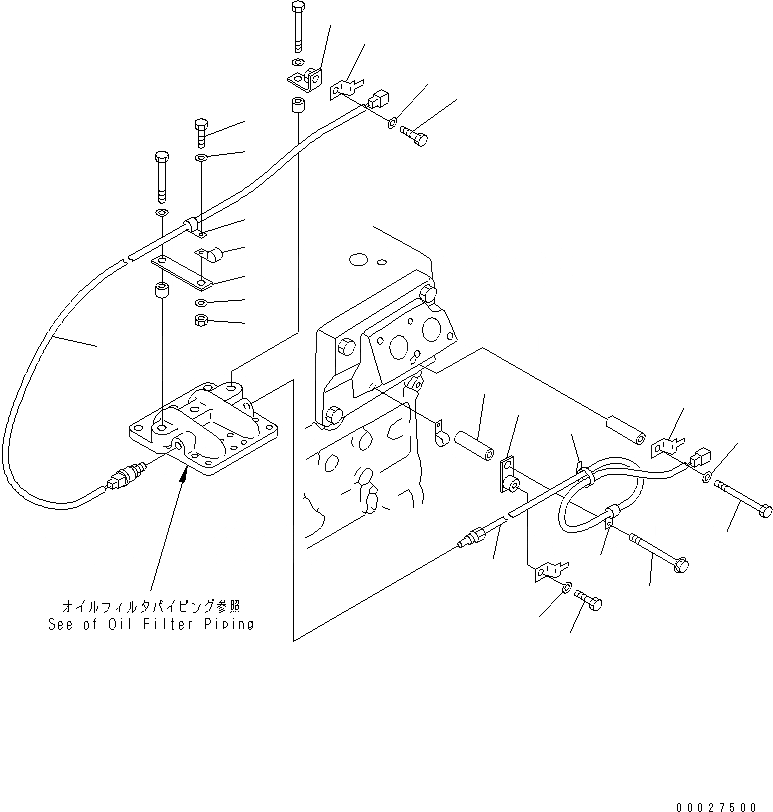 オイルフィルタパイピング参照
See of Oil Filter Piping

00027500