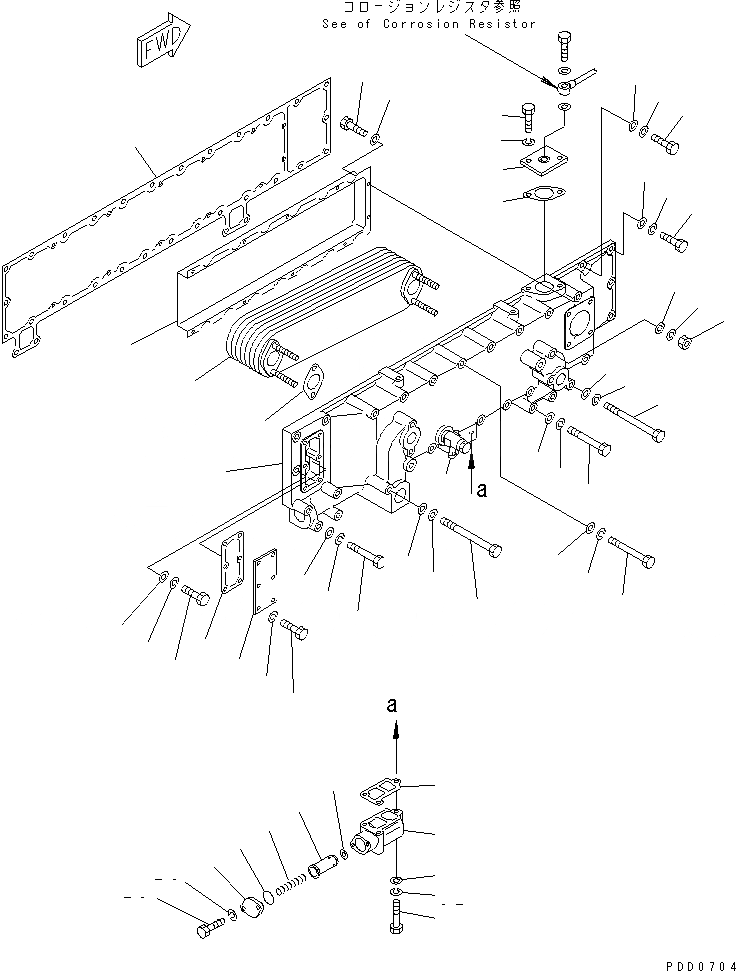 コロージョンレジスタ参照
See of Corrosion Resistor

FWD

a

a

PDD0704