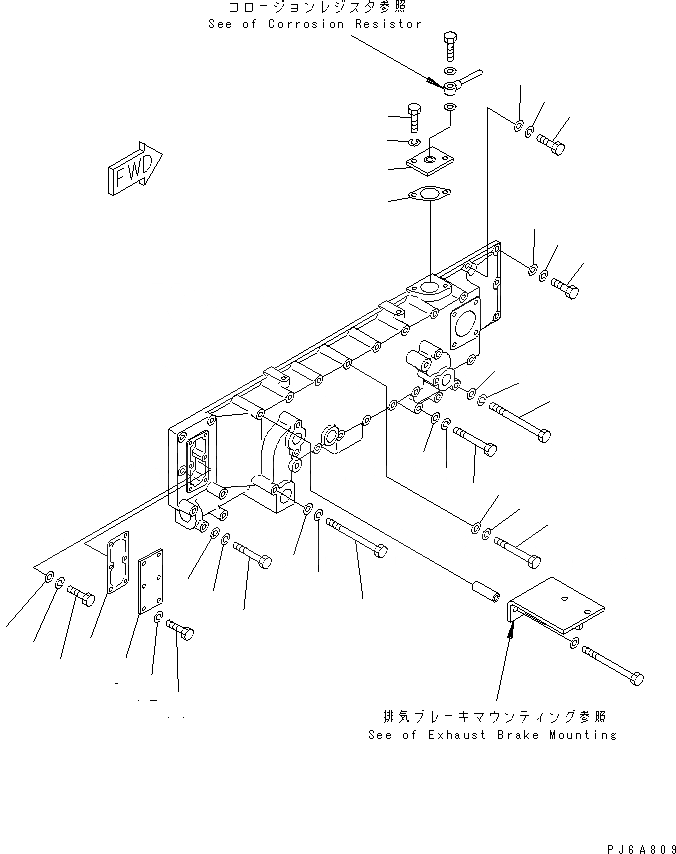 コロージョンレジスタ参照
See of Corrosion Resistor

FWD

排気ブレーキマウンティング参照
See of Exhaust Brake Mounting

PJ6A809