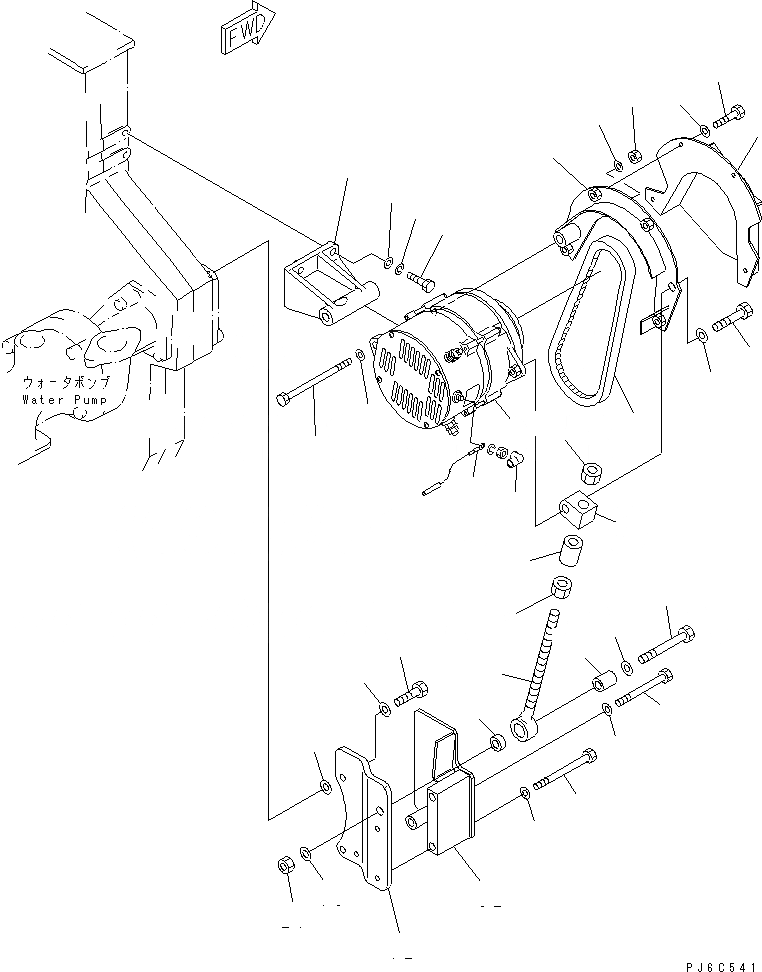 FWD

ウォータポンプ
Water Pump

PJ6C541