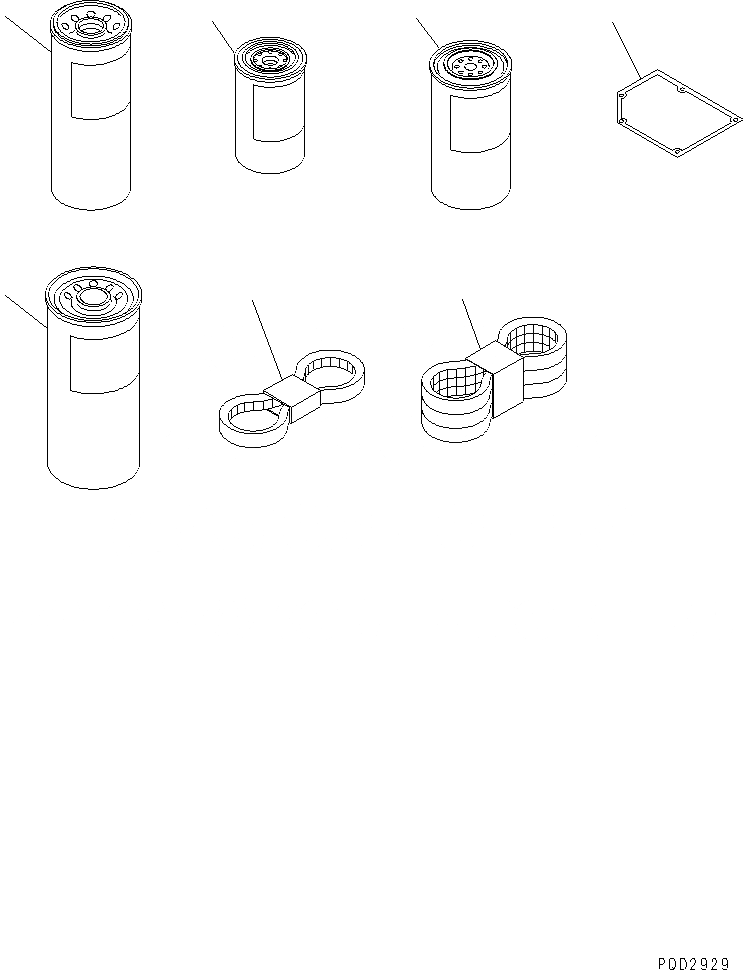 P0D2929