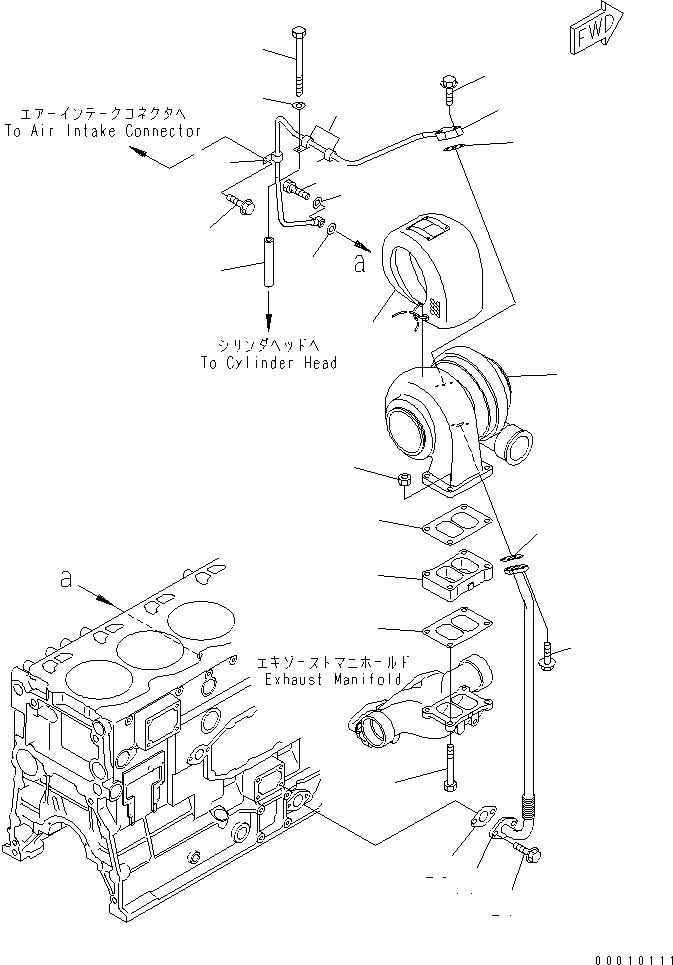 FWD

エアーインテークコネクタへ
To Air Intake Connector

a

シリンダヘッドへ
To Cylinder Head

a

エキゾーストマニホールド
Exhaust Manifold

00010111