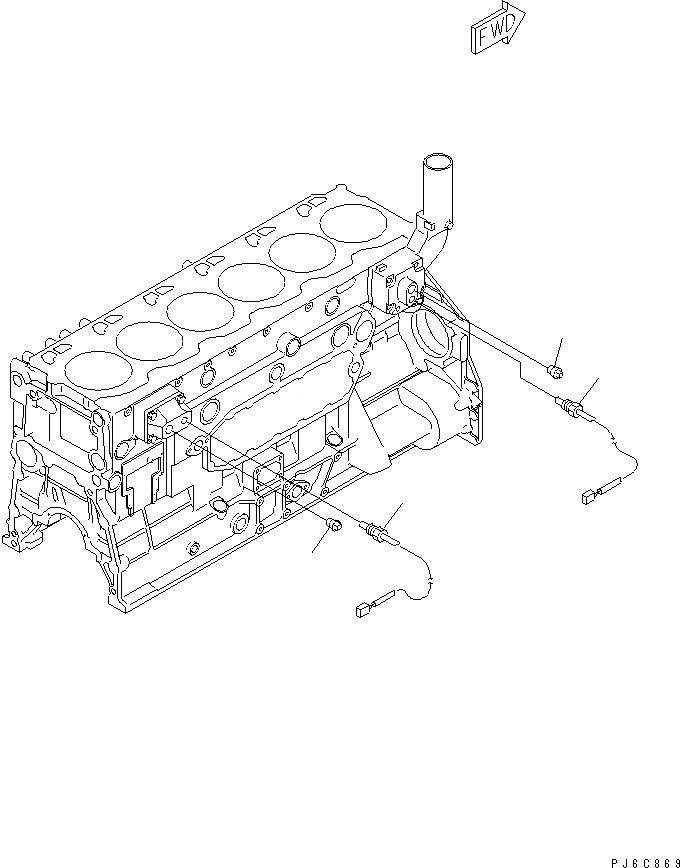 FWD

PJ6C869