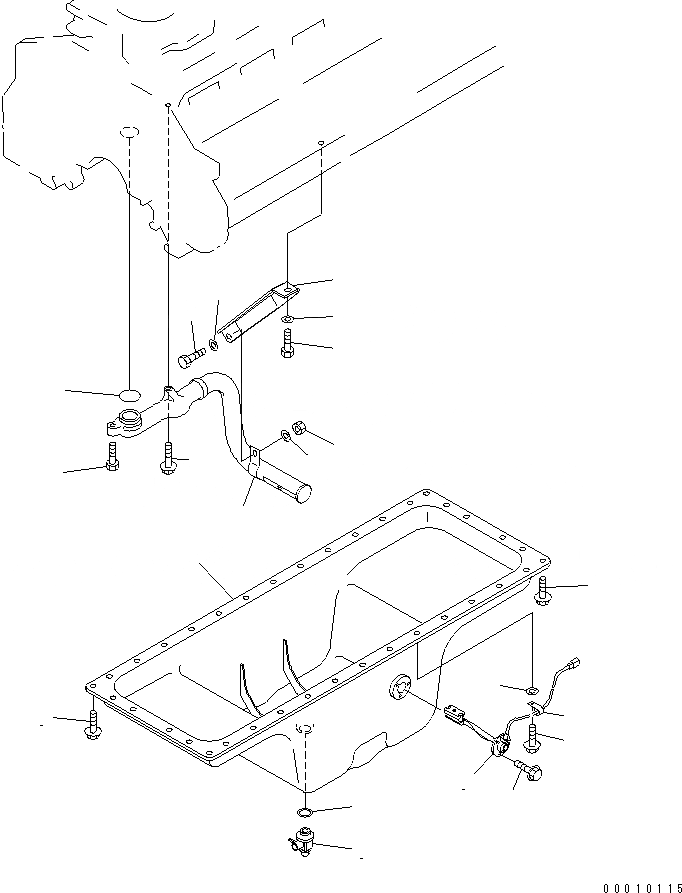 00010115