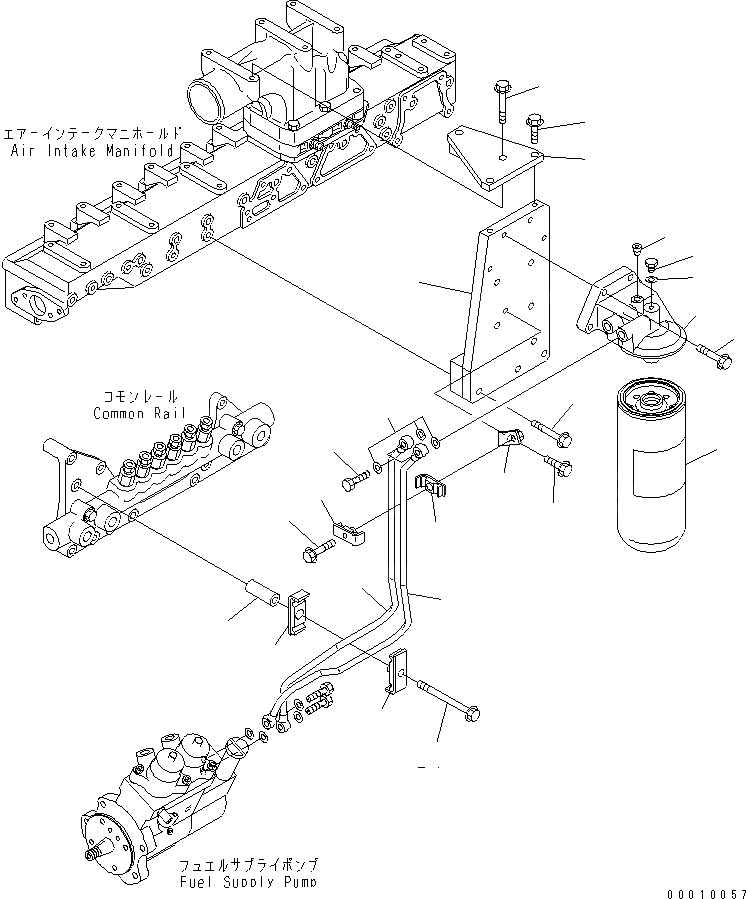 エアーインテークマニホールド
Air Intake Manifold

コモンレール
Common Rail

フュエルサプライポンプ
Fuel Supply Pump

00010057