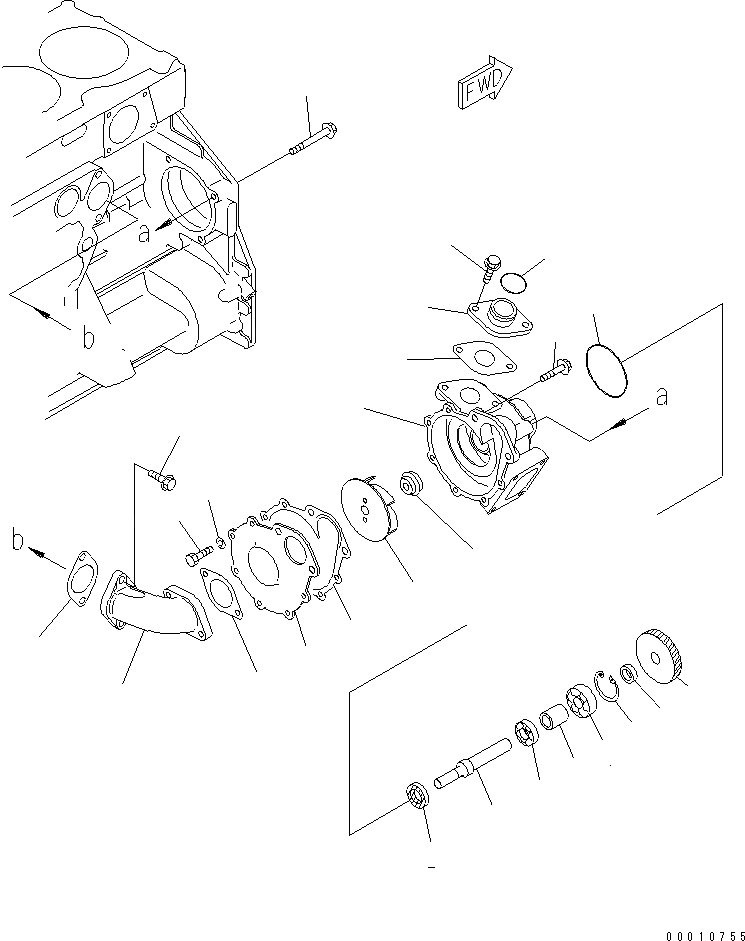 FWD

a

b

a

b

00010755