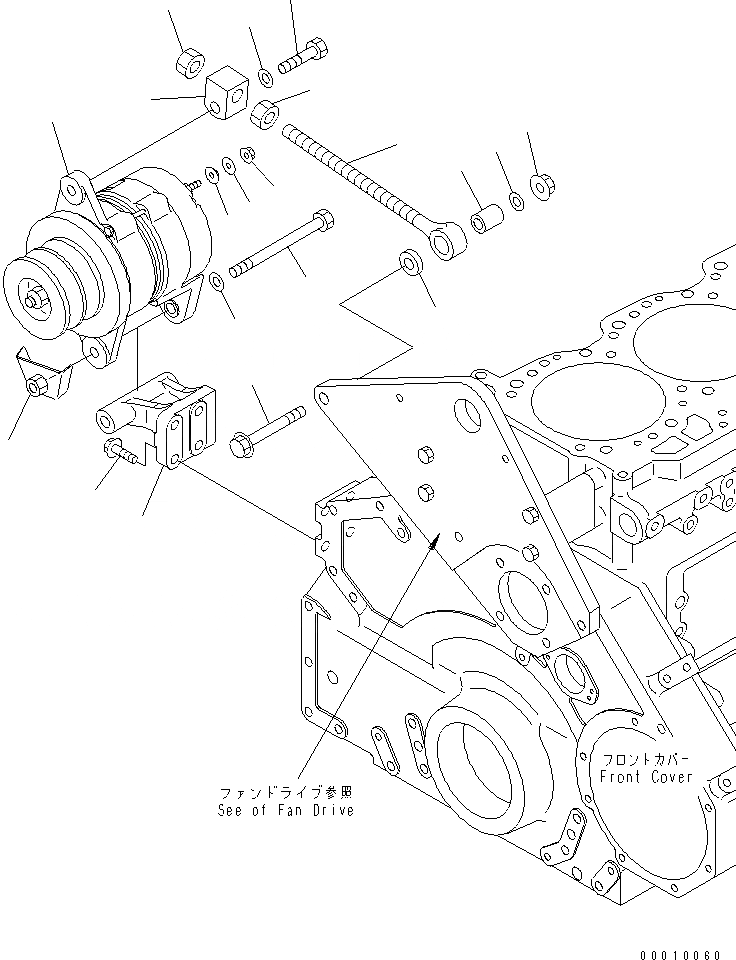 フロントカバー
Front Cover

ファンドライブ参照
See of Fan Drive

00010060