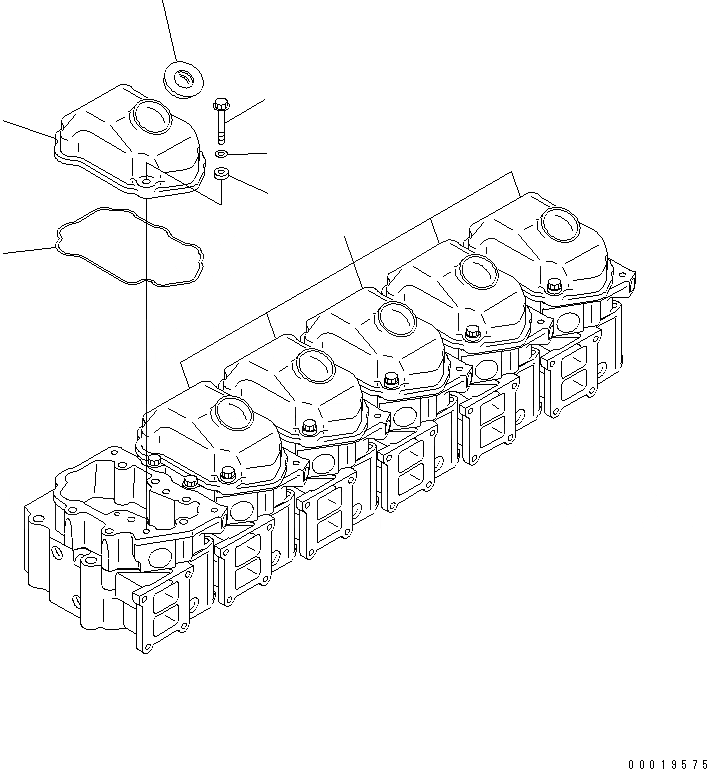 00019575