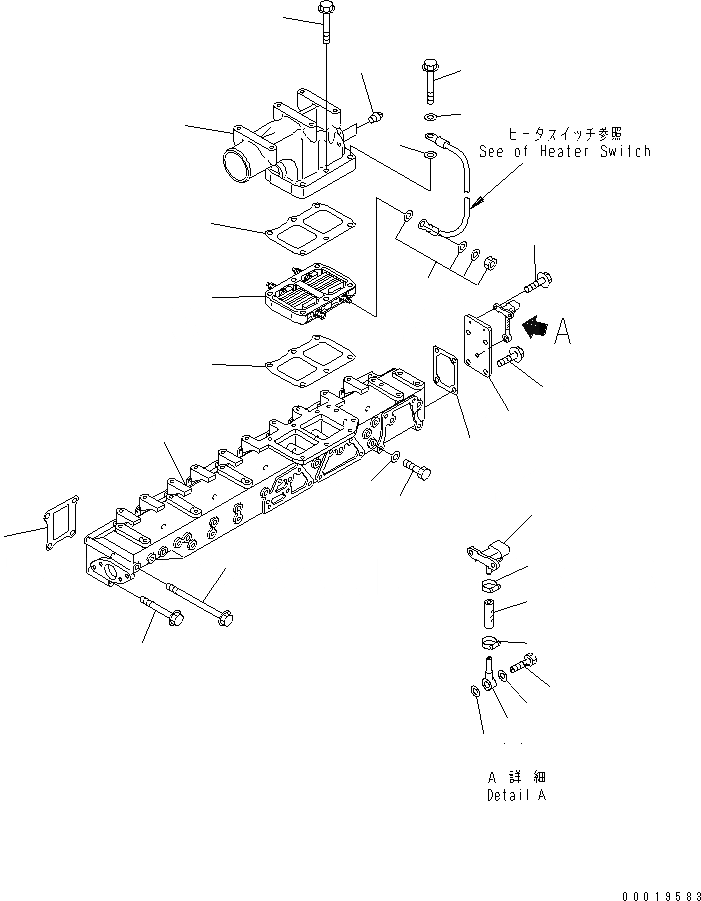 ヒータスイッチ参照
See of Heater Switch

A

A 詳細
Detail A

00019583