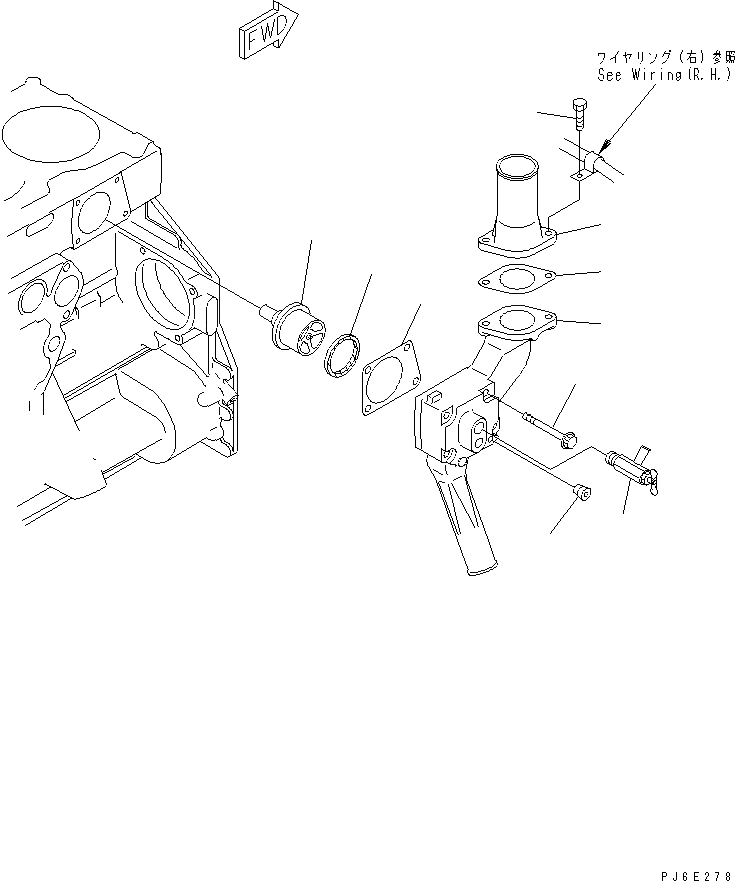 FWD

ワイヤリング(右)参照
See Wiring(R.H.)

PJ6E278