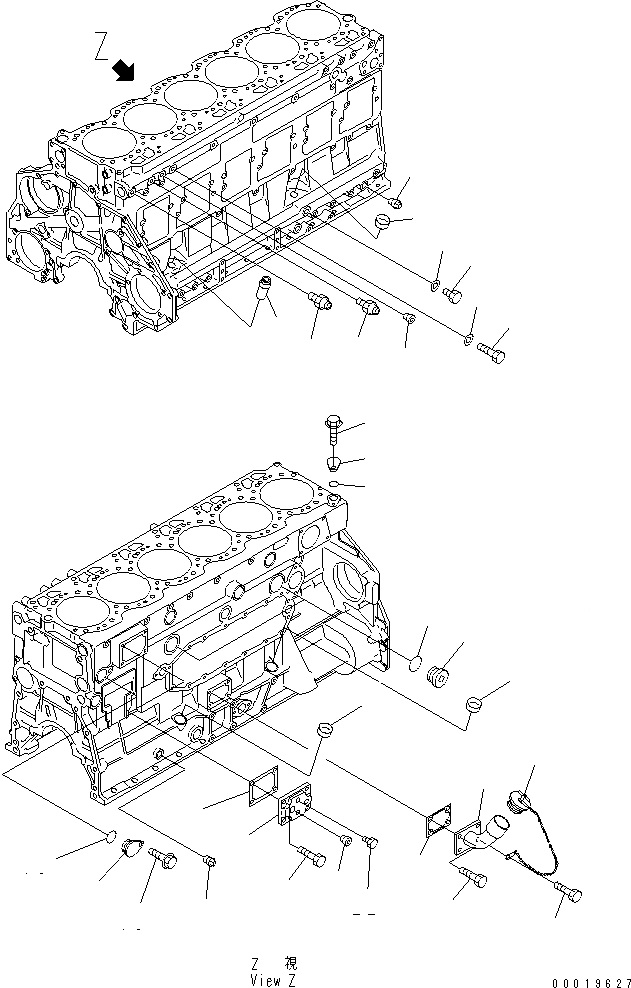 Z

Z 視
View Z

00019627