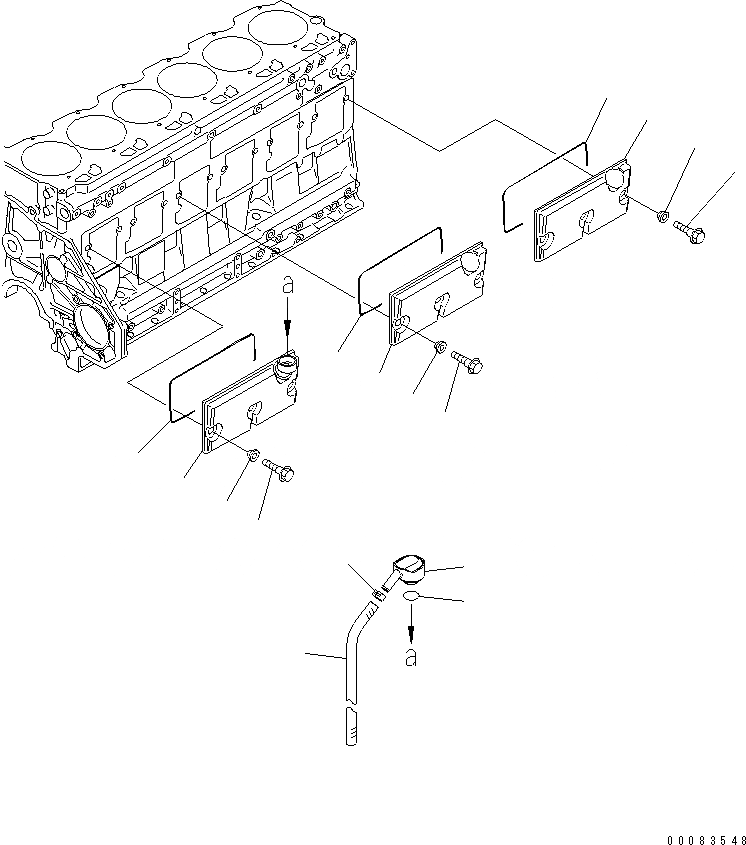 a

a

00083548