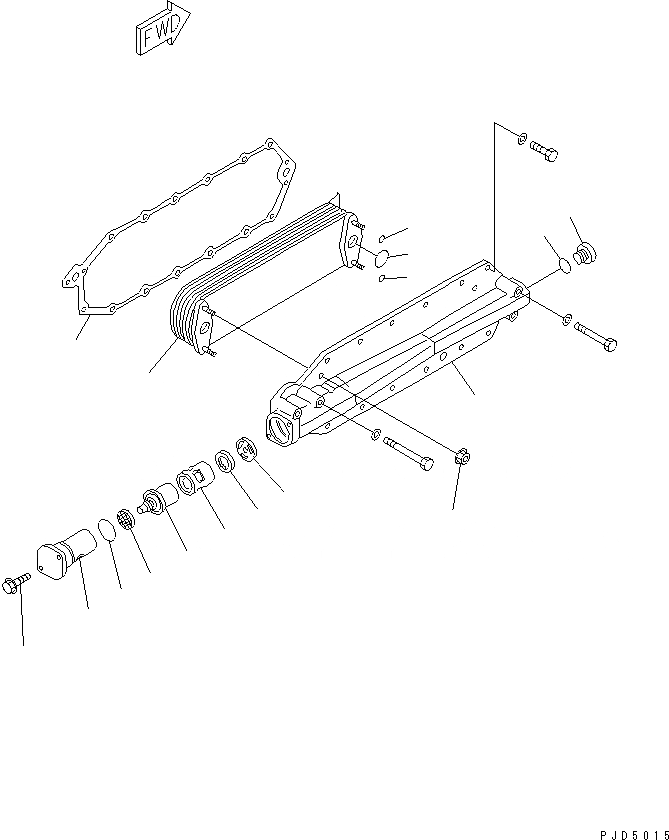 FWD

PJD5015