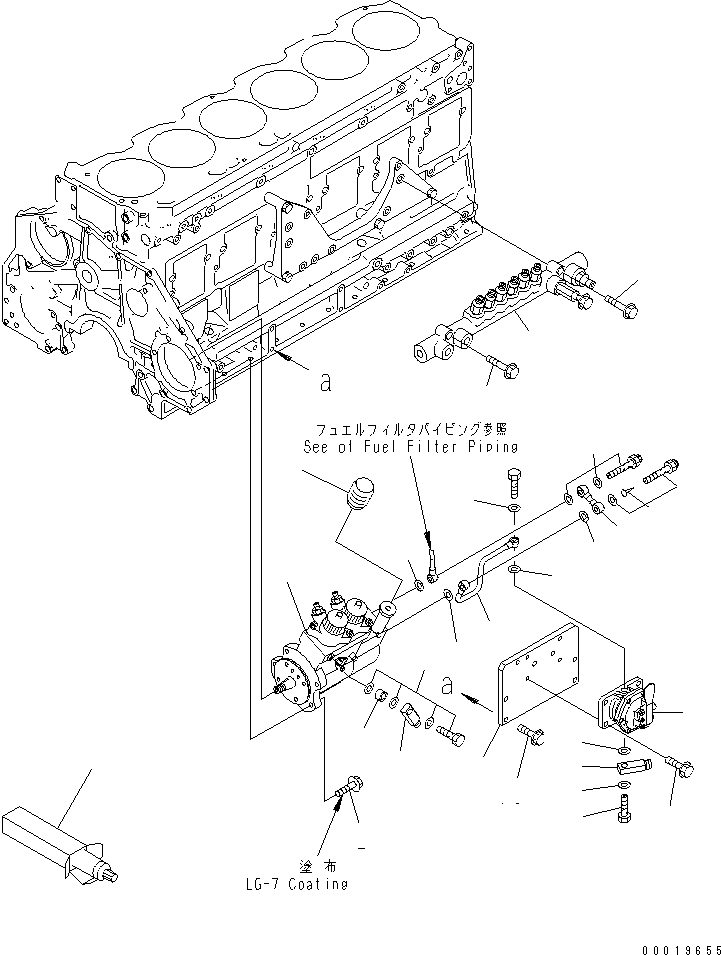 a

フュエルフィルタパイピング参照
See of Fuel Filter Piping

a

塗布
LG-7 Coating

00019655