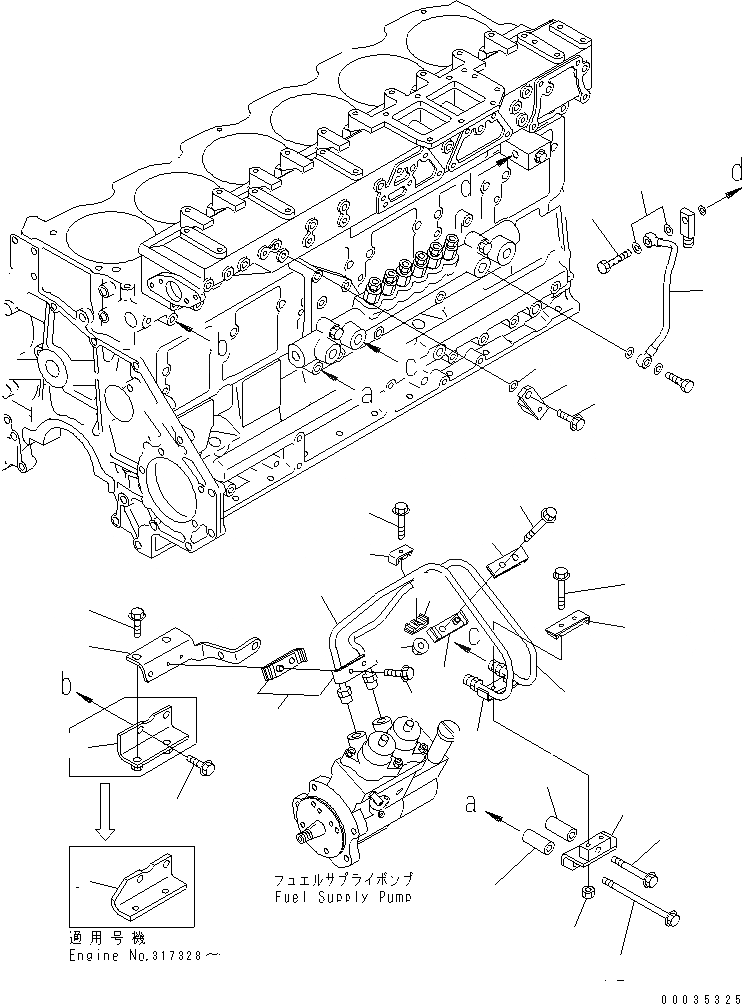 d
d
b
c
a
c
b
a
フュエルサプライポンプ
Fuel Supply Pump
適用号機
Engine No.317328～
00035325