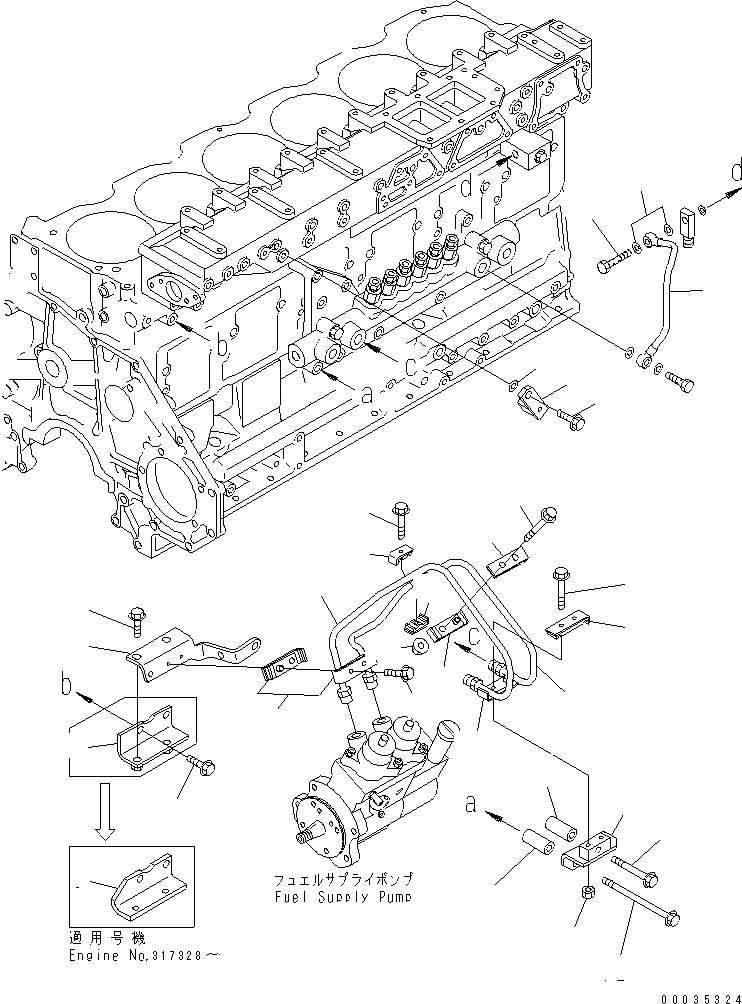 d
d
b
c
a
c
b
a
フュエルサプライポンプ
Fuel Supply Pump
適用号機
Engine No.317328～
00035324