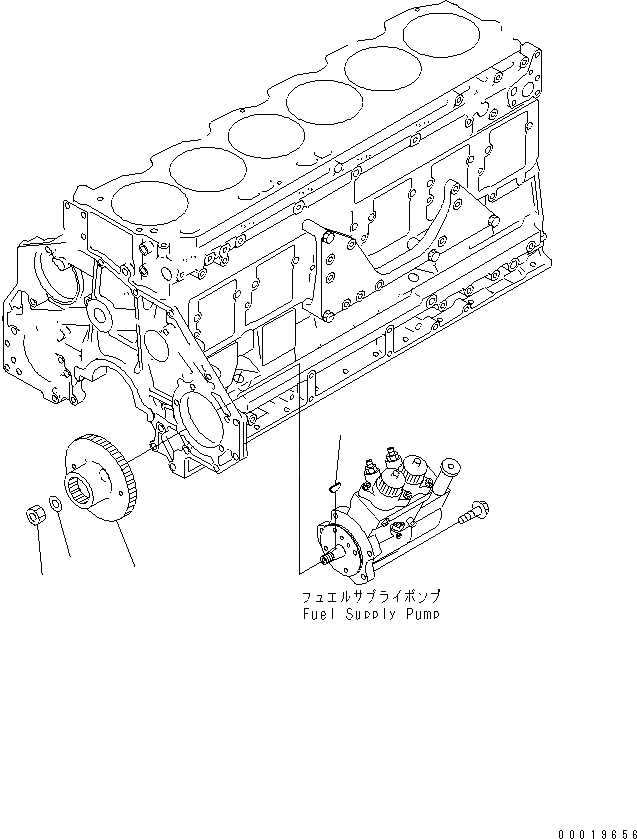 フュエルサプライポンプ
Fuel Supply Pump

00019656