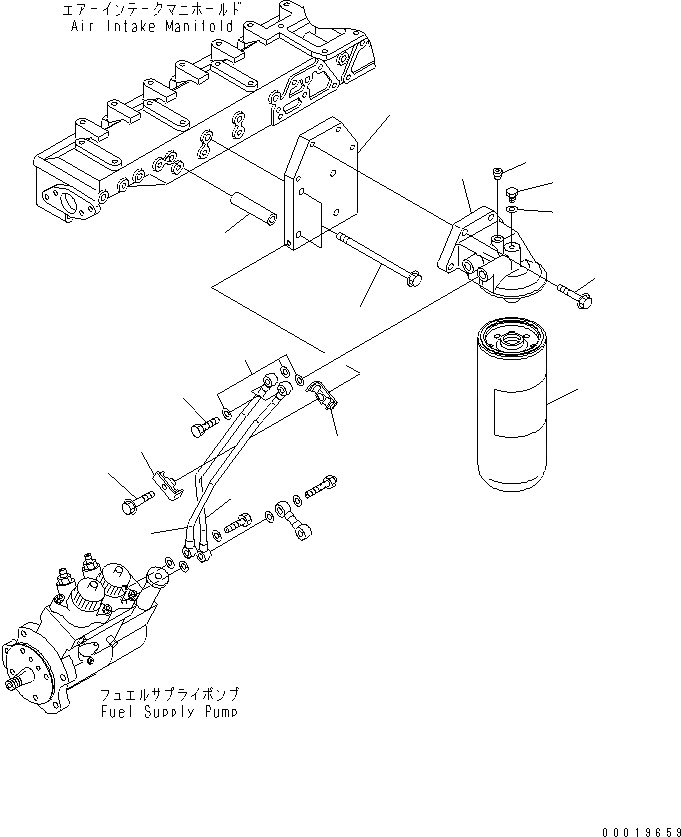 エアーインテークマニホールド
Air Intake Manifold

フュエルサプライポンプ
Fuel Supply Pump

00019659