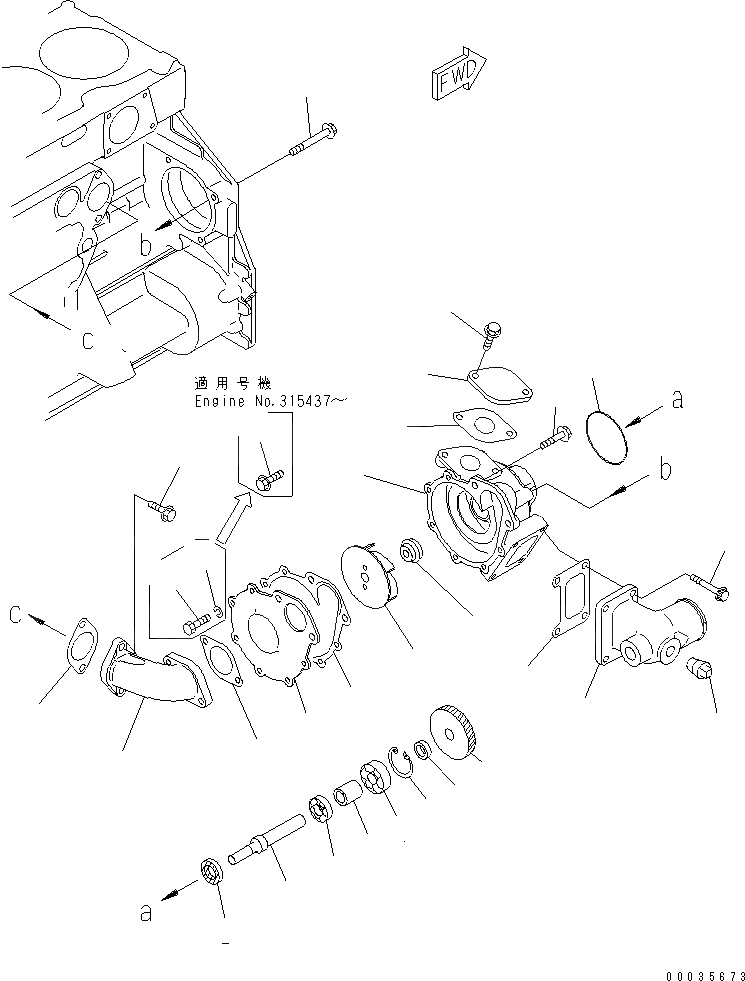 FWD

b

c

適用号機
Engine No.315437~

a

b

c

a

00035673