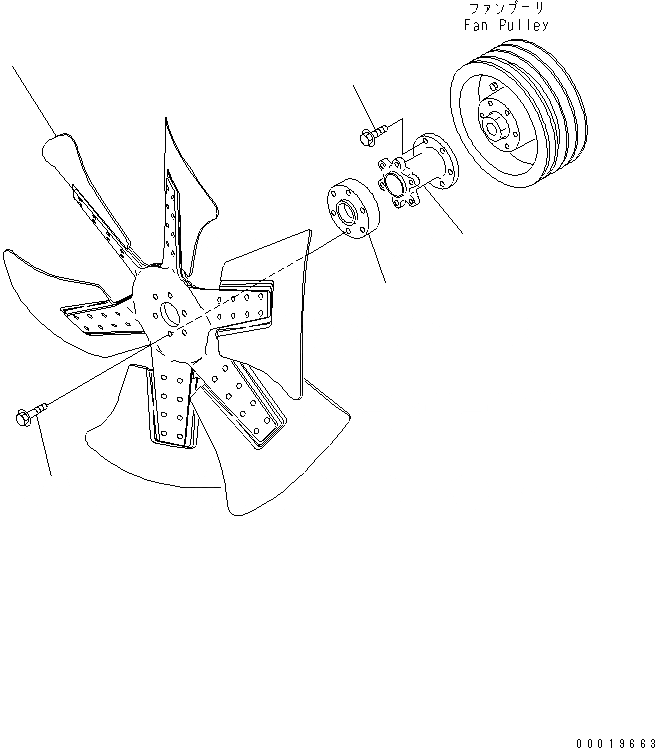 ファンプーリ
Fan Pulley

00019663