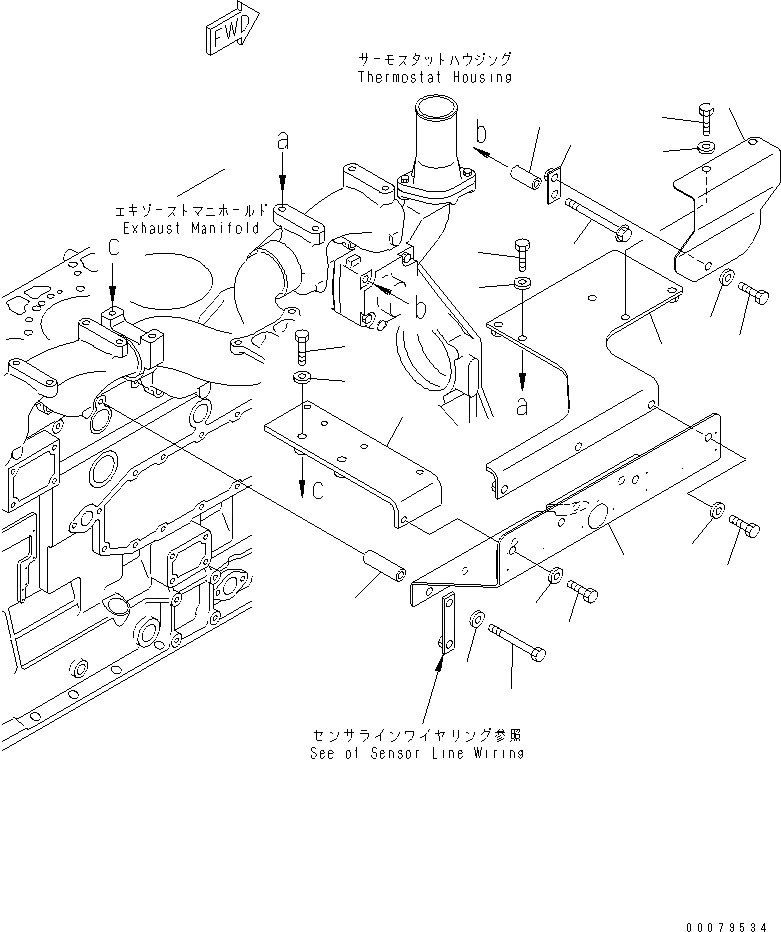 FWD

サーモスタットハウジング
Thermostat Housing

a

b

エキゾーストマニホールド
Exhaust Manifold

C

b

a

c

センサラインワイヤリング参照
See of Sensor Line Wiring

00079534