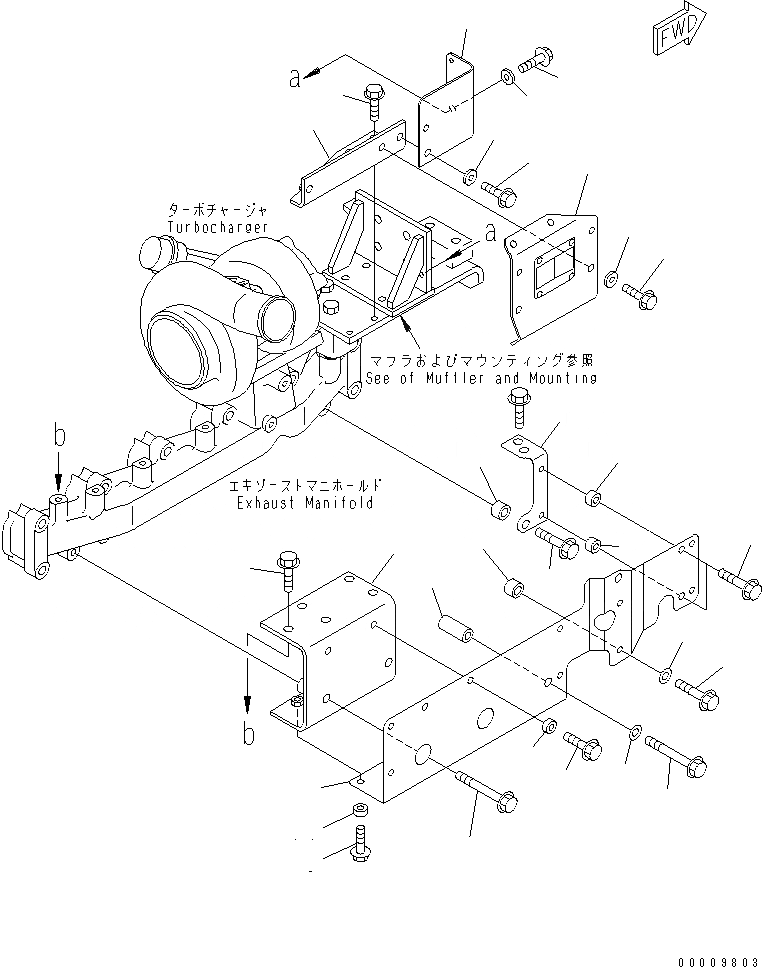 FWD

a

ターボチャージャ
Turbocharger

a

マフラおよびマウンティング参照
See of Muffler and Mounting

b

エキゾーストマニホールド
Exhaust Manifold

b

00009803