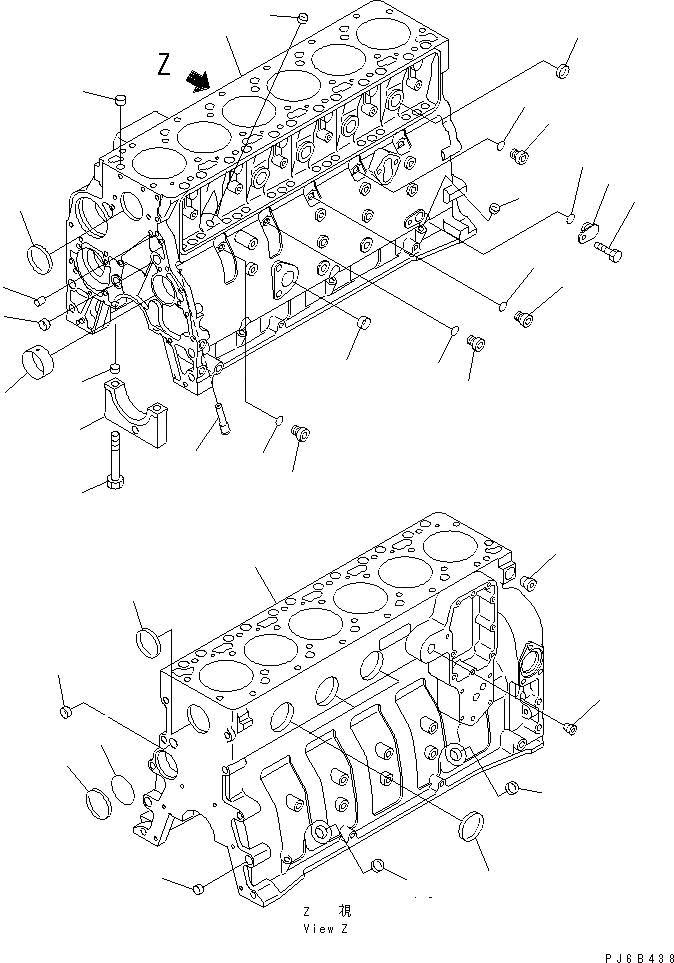 Z

Z 視
View Z

PJ6B438