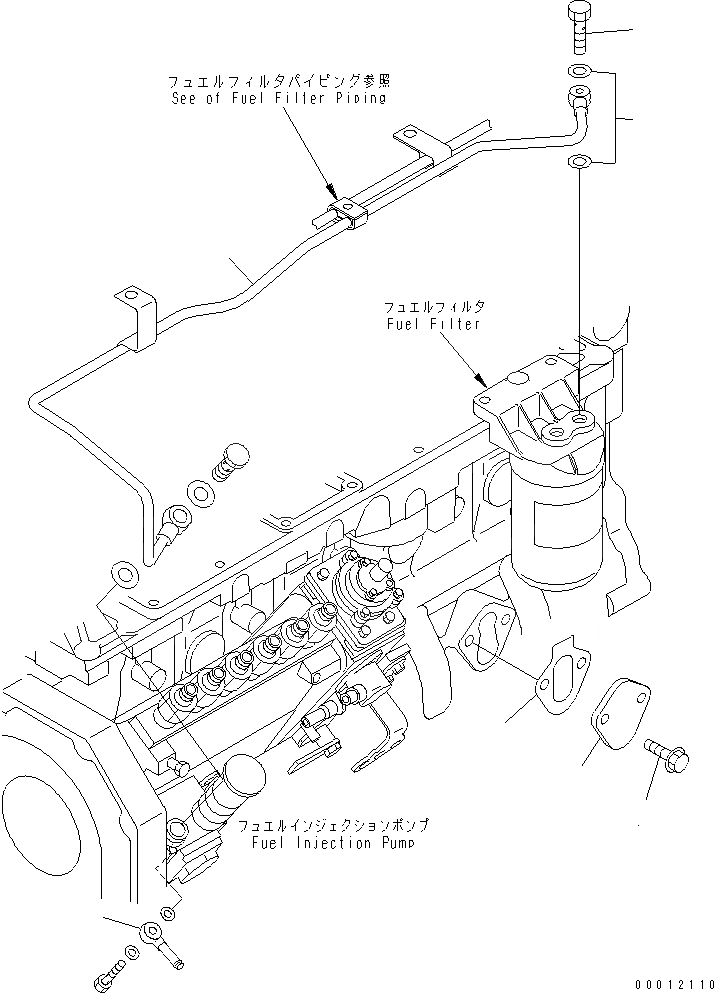 フュエルフィルタパイピング参照
See of Fuel Filter Piping

フュエルフィルタ
Fuel Filter

フュエルインジェクションポンプ
Fuel Injection Pump

00012110