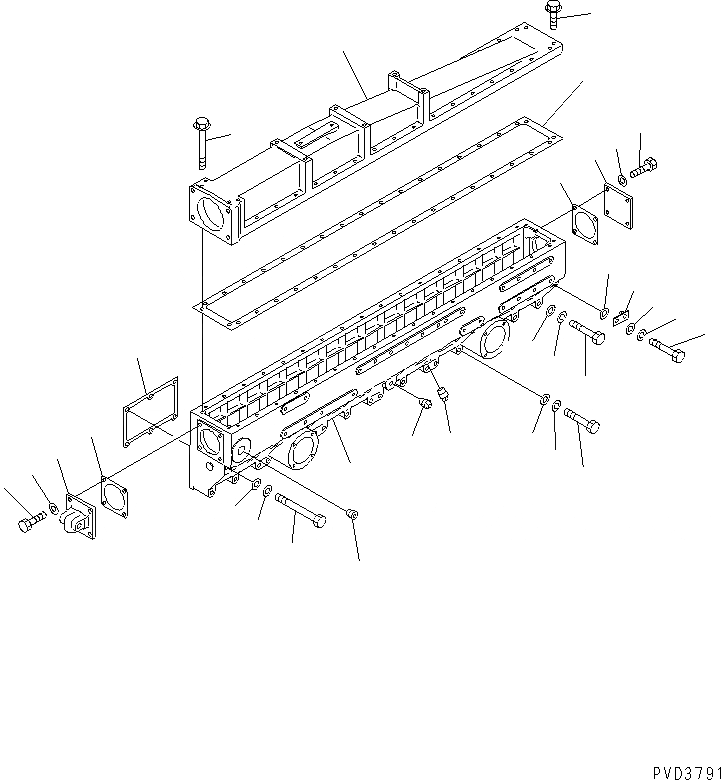 PVD3791