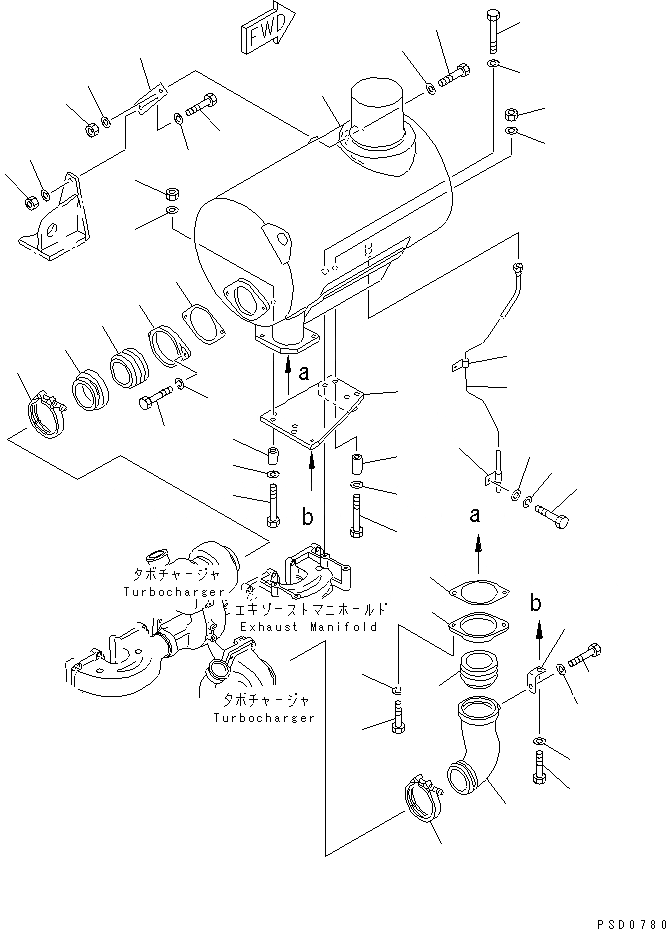 FWD

a

b

a

b

タボチャージャ
Turbocharger

エキゾーストマニホールド
Exhaust Manifold

タボチャージャ
Turbocharger

PSD0780