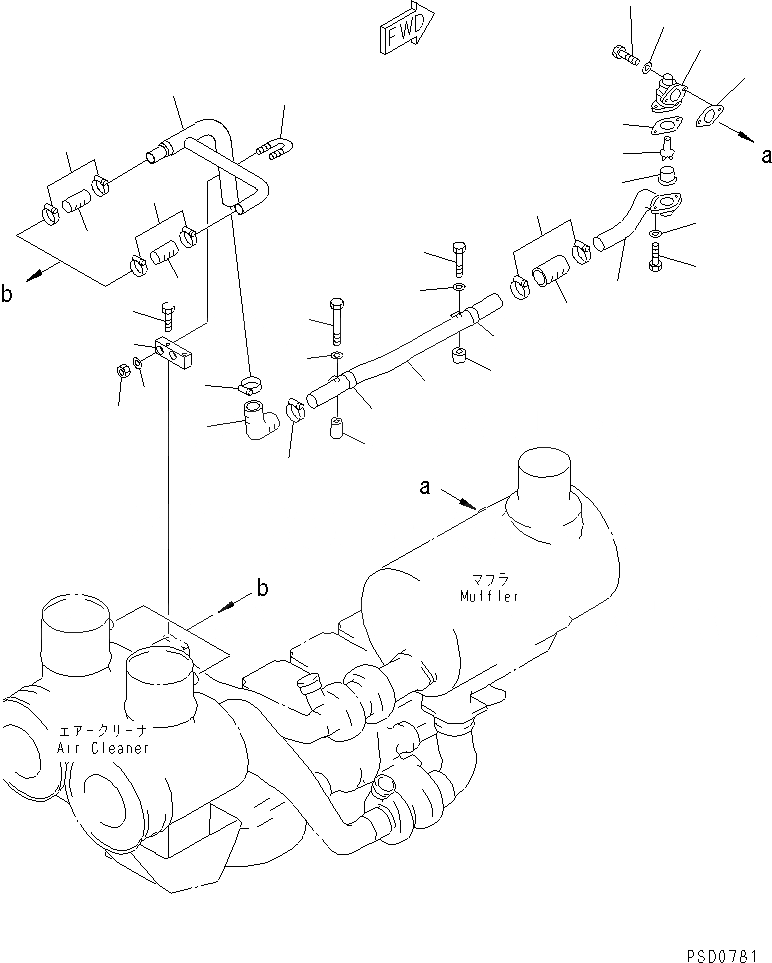 FWD

a

b

a

マフラ
Muffler

b

エアークリーナ
Air Cleaner

PSD0781